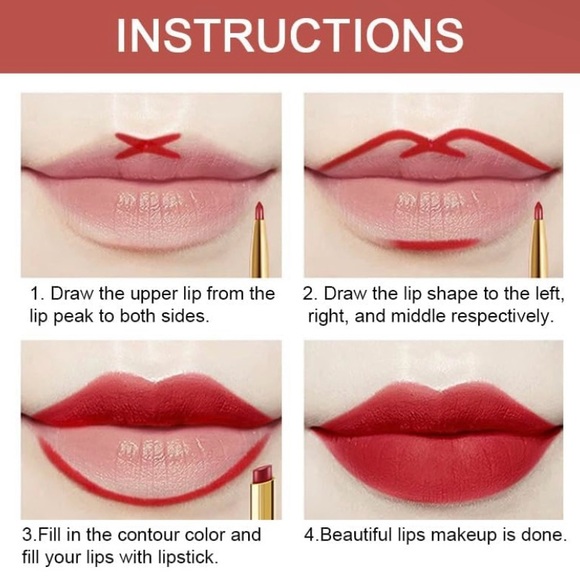 INSTRUCTIONS

1. Draw the upper lip from the lip peak to both sides.

2. Draw the lip shape to the left, right, and middle respectively.

3.Fill in the contour color and fill your lips with lipstick.

4.Beautiful lips makeup is done.